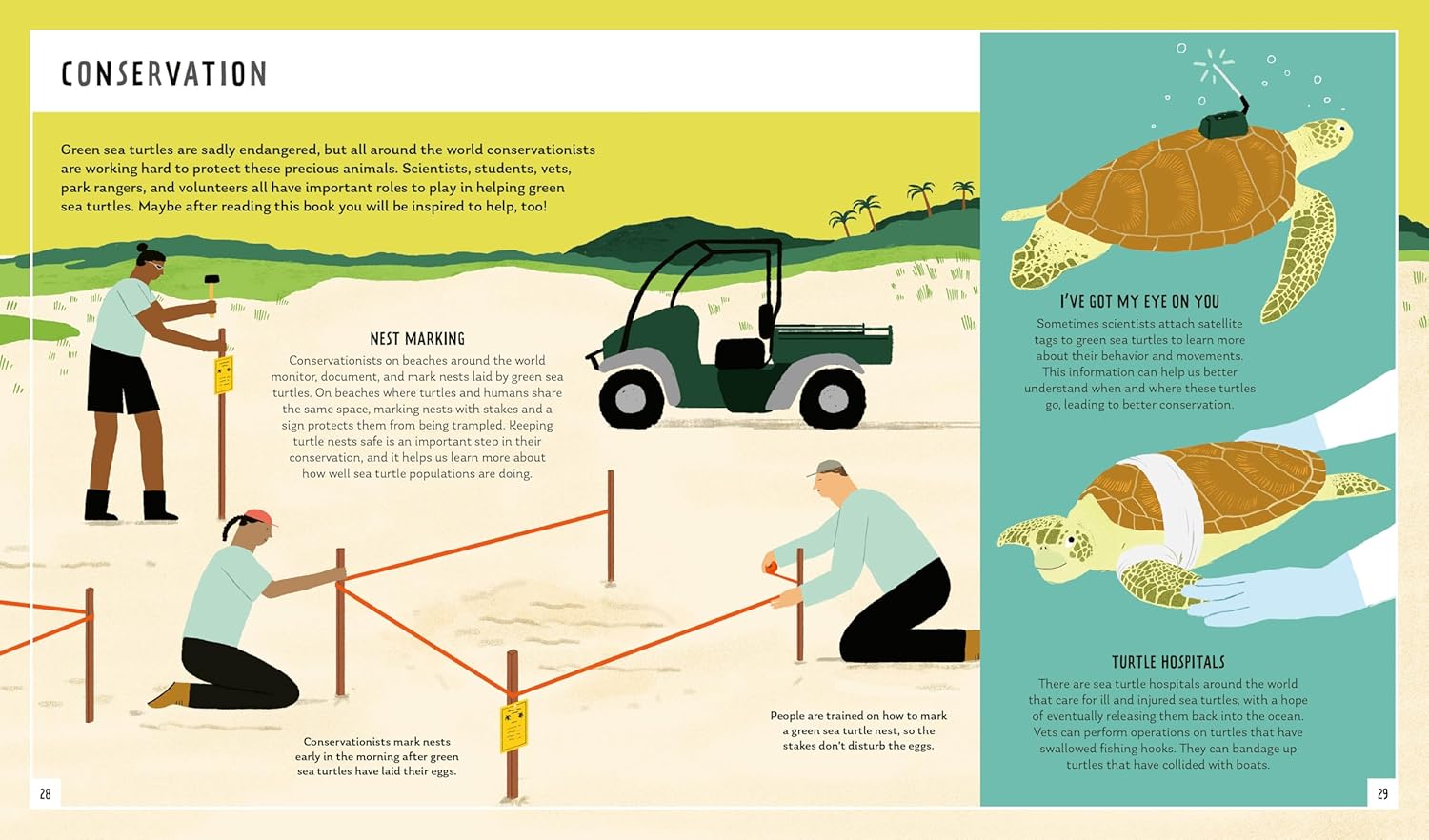 CONSERVATION

Green sea turtles are sadly endangered, but all around the world conservationists are working hard to protect these precious animals. Scientists, students, vets, park rangers, and volunteers all have important roles to play in helping green sea turtles. Maybe after reading this book you will be inspired to help, too!

NEST MARKING

Conservationists on beaches around the world monitor, document, and mark nests laid by green sea turtles. On beaches where turtles and humans share the same space, marking nests with stakes and a sign protects them from being trampled. Keeping turtle nests safe is an important step in their conservation, and it helps us learn more about how well sea turtle populations are doing.

Conservationists mark nests early in the morning after green sea turtles have laid their eggs.

People are trained on how to mark a green sea turtle nest, so the stakes don't disturb the eggs.

I'VE GOT MY EYE ON YOU

Sometimes scientists attach satellite tags to green sea turtles to learn more about their behavior and movements. This information can help us better understand when and where these turtles go, leading to better conservation.

TURTLE HOSPITALS

There are sea turtle hospitals around the world that care for ill and injured sea turtles, with a hope of eventually releasing them back into the ocean. Vets can perform operations on turtles that have swallowed fishing hooks. They can bandage up turtles that have collided with boats.

28

29